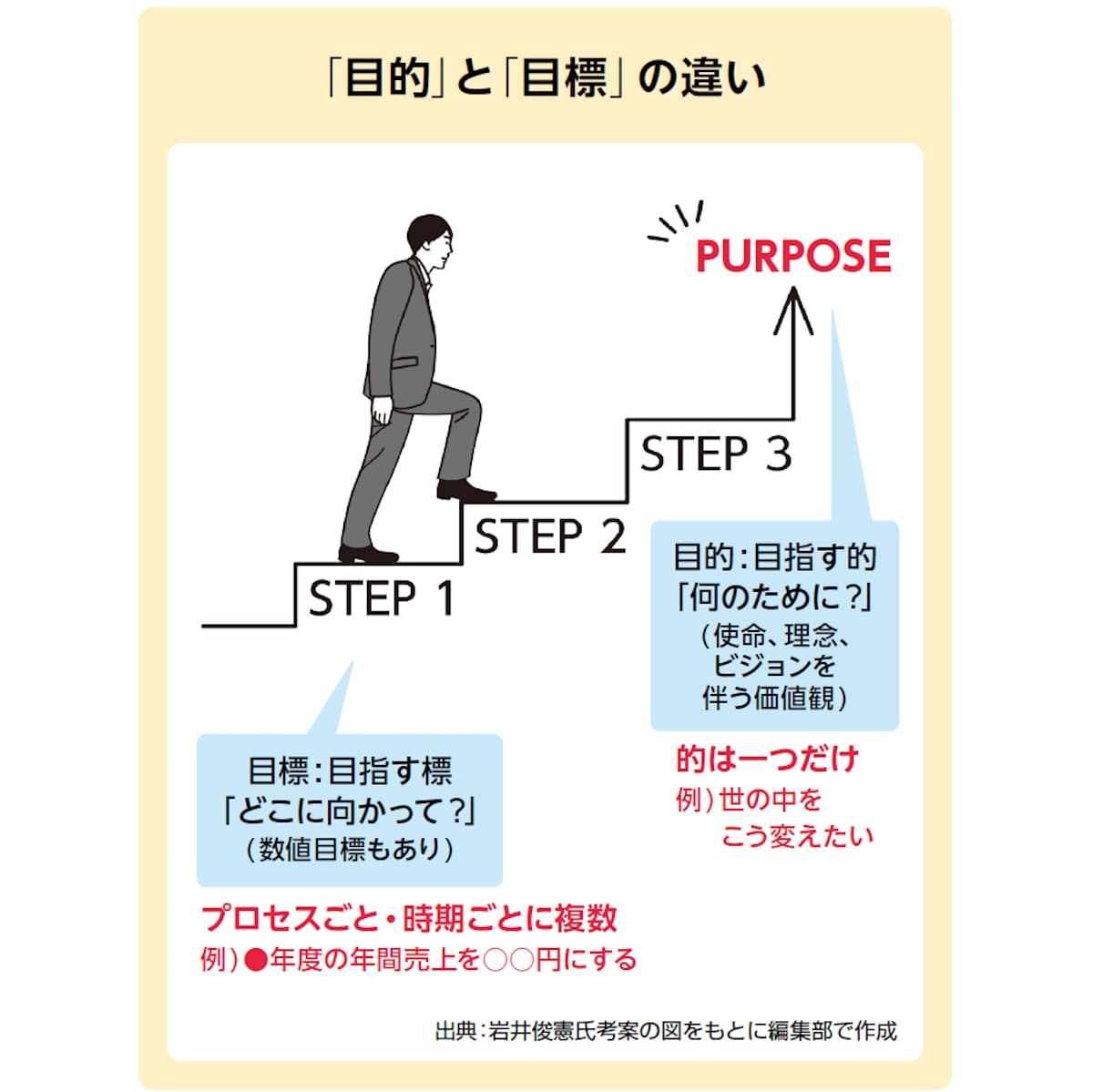 「目的」と「目標」の違い

PURPOSE

STEP 3

STEP 2

STEP 1

目的：目指す的
「何のために？」
（使命、理念、ビジョンを伴う価値観）

的は一つだけ
例）世の中をこう変えたい

目標：目指す標
「どこに向かって？」
（数値目標もあり）

プロセスごと・時期ごとに複数
例）●年度の年間売上を○○円にする

出典：岩井俊憲氏考案の図をもとに編集部で作成